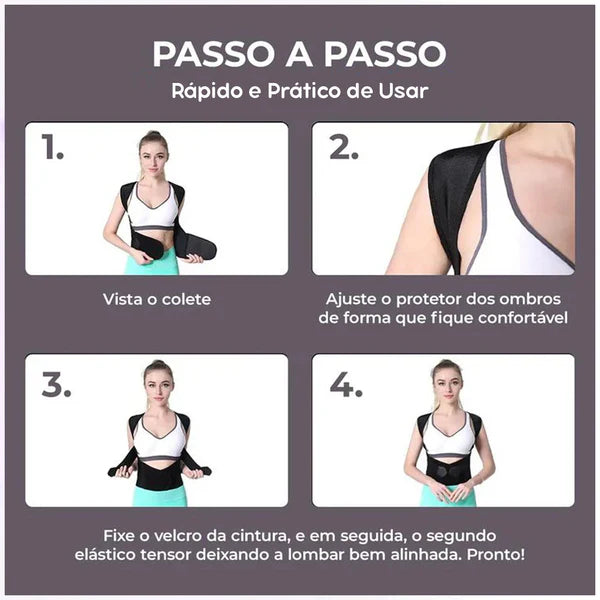 PASSO A PASSO
Rápido e Prático de Usar

1.

Vista o colete

2.

Ajuste o protetor dos ombros de forma que fique confortável

3.

4.

Fixe o velcro da cintura, e em seguida, o segundo elástico tensor deixando a lombar bem alinhada. Pronto!