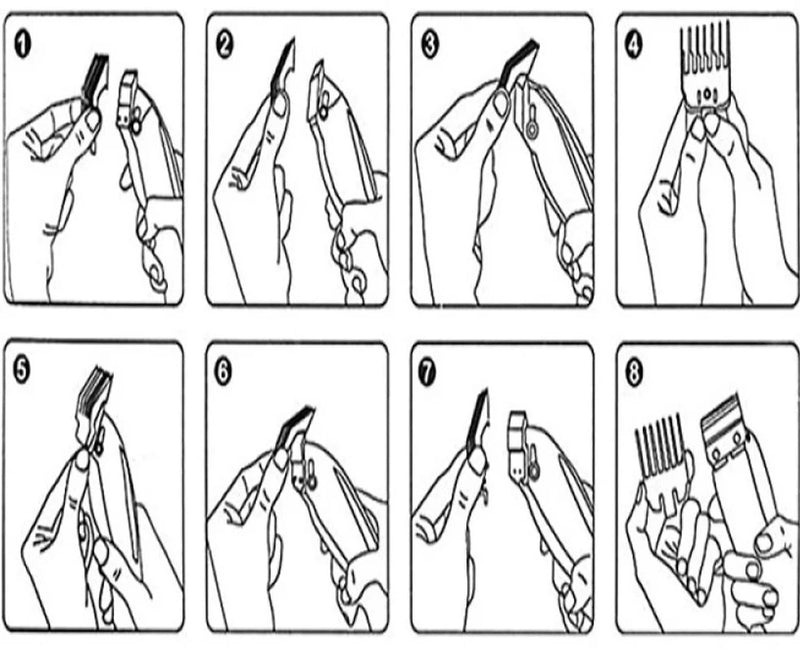 1
2
3
4
5
6
7
8